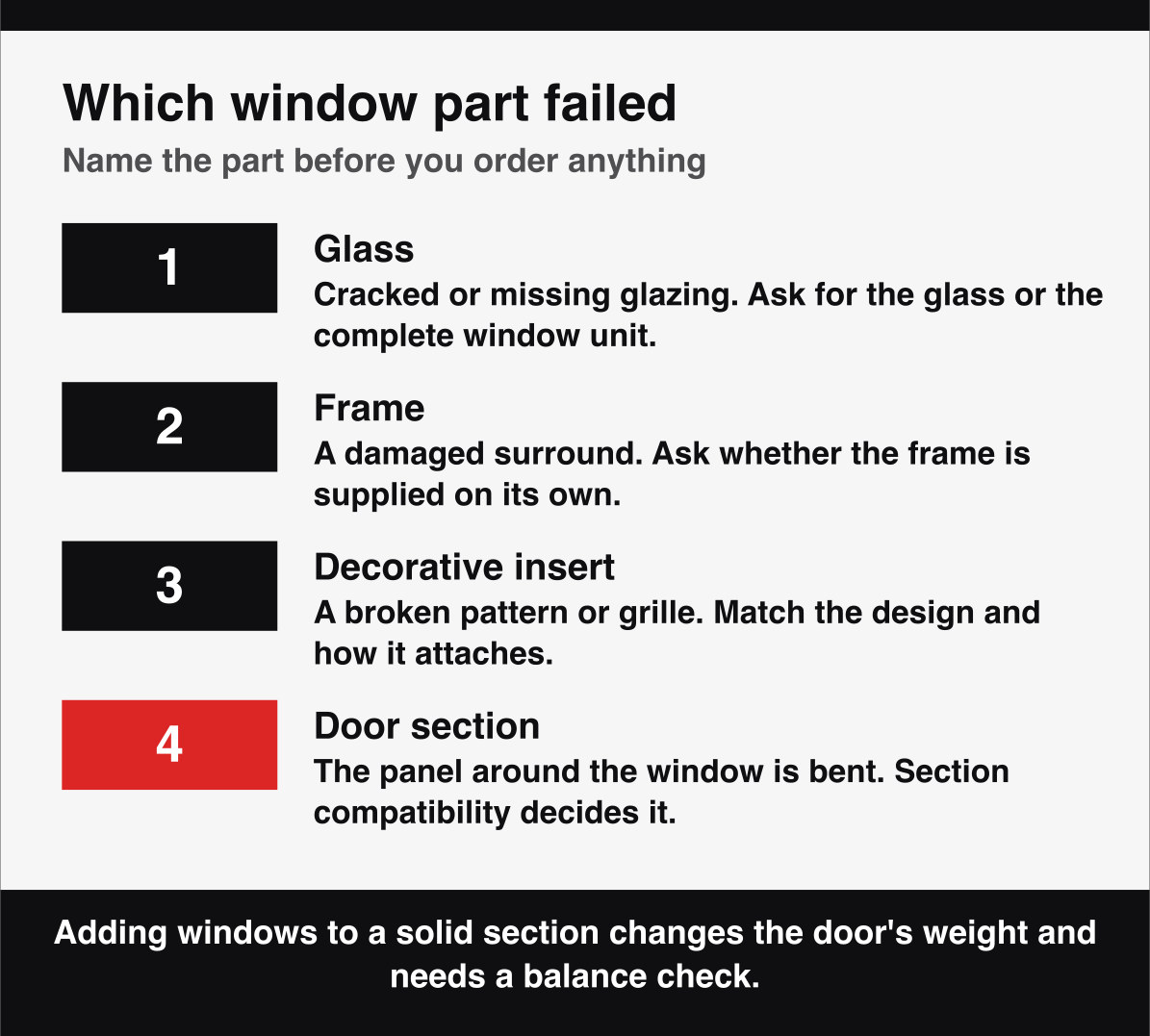 Which window part failed

Name the part before you order anything

1

Glass

Cracked or missing glazing. Ask for the glass or the complete window unit.

2

Frame

A damaged surround. Ask whether the frame is supplied on its own.

3

Decorative insert

A broken pattern or grille. Match the design and how it attaches.

4

Door section

The panel around the window is bent. Section compatibility decides it.

Adding windows to a solid section changes the door's weight and needs a balance check.