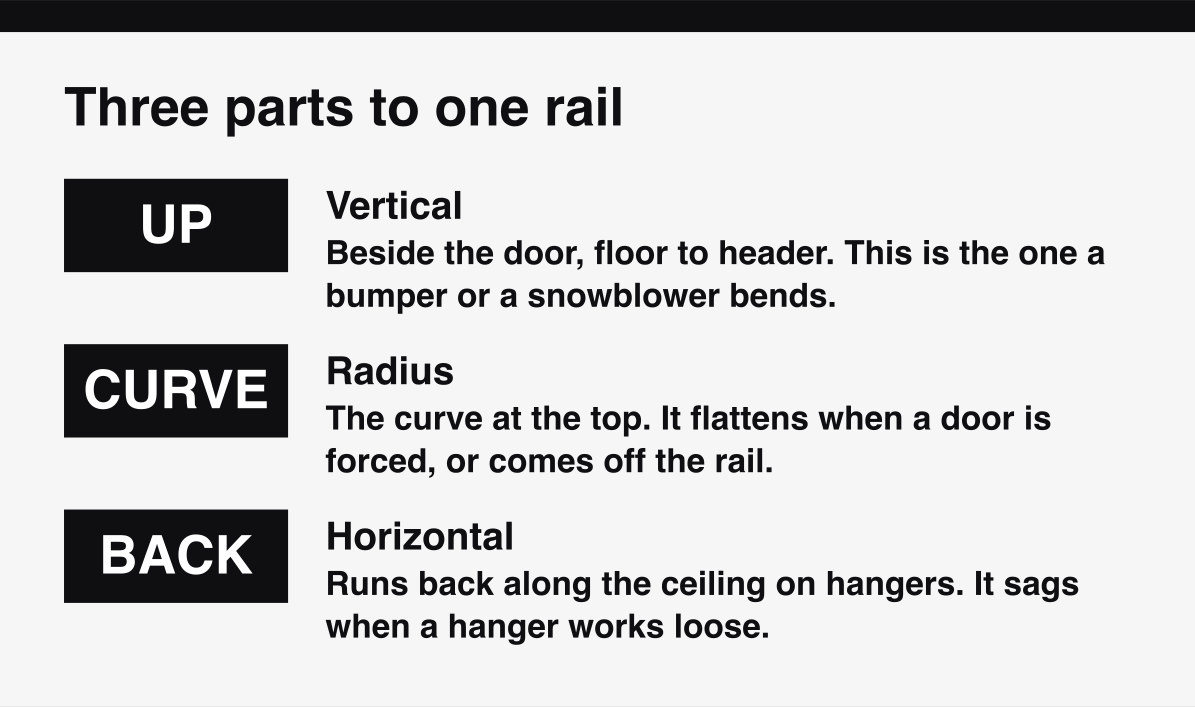 Three parts to one rail

UP

Vertical
Beside the door, floor to header. This is the one a bumper or a snowblower bends.

CURVE

Radius
The curve at the top. It flattens when a door is forced, or comes off the rail.

BACK

Horizontal
Runs back along the ceiling on hangers. It sags when a hanger works loose.